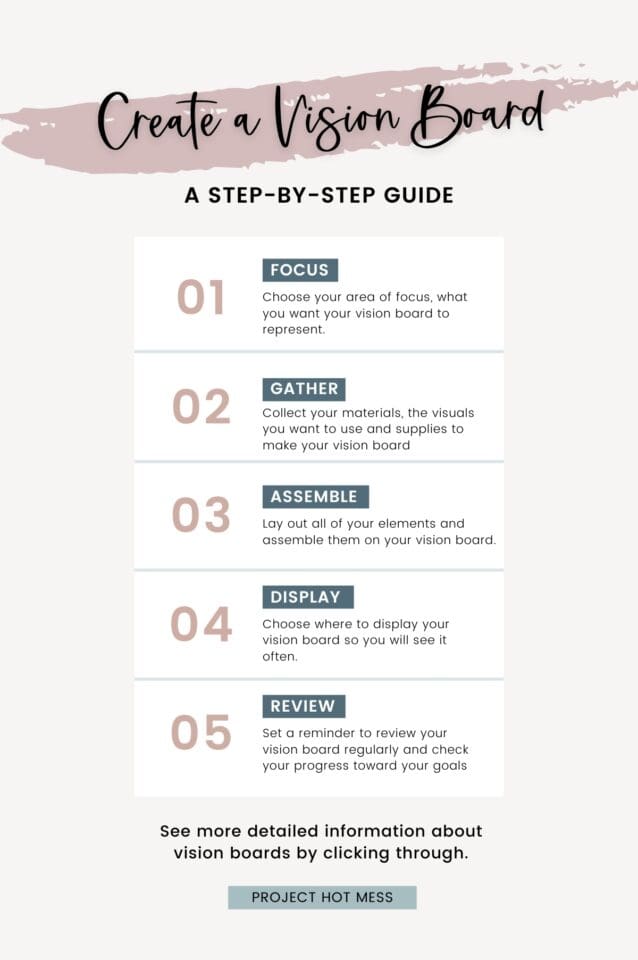 Create a Vision Board

A STEP-BY-STEP GUIDE

01
FOCUS
Choose your area of focus, what you want your vision board to represent.

02
GATHER
Collect your materials, the visuals you want to use and supplies to make your vision board

03
ASSEMBLE
Lay out all of your elements and assemble them on your vision board.

04
DISPLAY
Choose where to display your vision board so you will see it often.

05
REVIEW
Set a reminder to review your vision board regularly and check your progress toward your goals

See more detailed information about vision boards by clicking through.

PROJECT HOT MESS